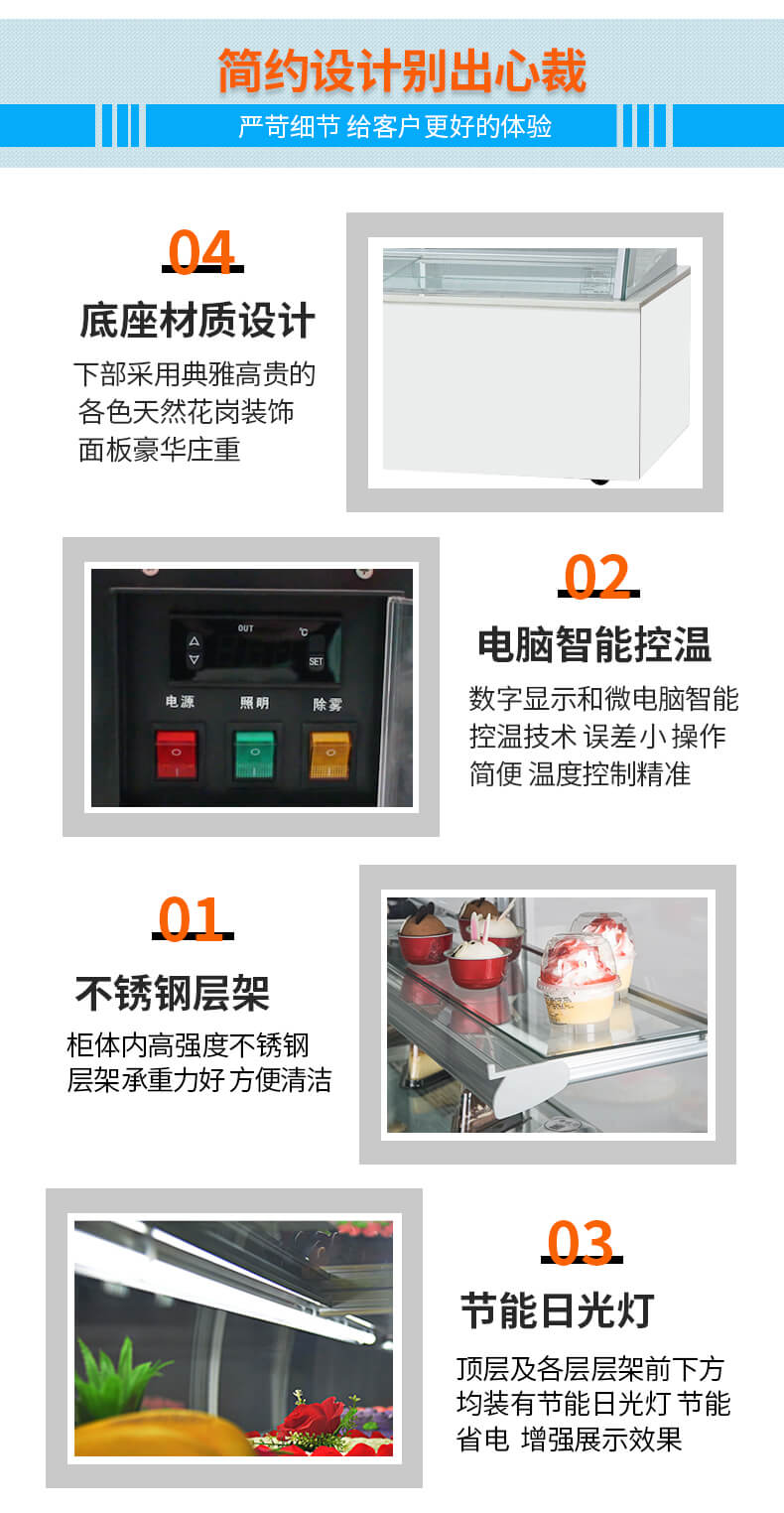 简约设计别出心裁

严苛细节 给客户更好的体验

04

底座材质设计

下部采用典雅高贵的各色天然花岗装饰面板豪华庄重

OUT
℃
SET
电源 照明 除雾

02

电脑智能控温

数字显示和微电脑智能控温技术 误差小 操作简便 温度控制精准

01

不锈钢层架

柜体内高强度不锈钢层架承重力好 方便清洁

03

节能日光灯

顶层及各层层架前下方均装有节能日光灯 节能省电 增强展示效果