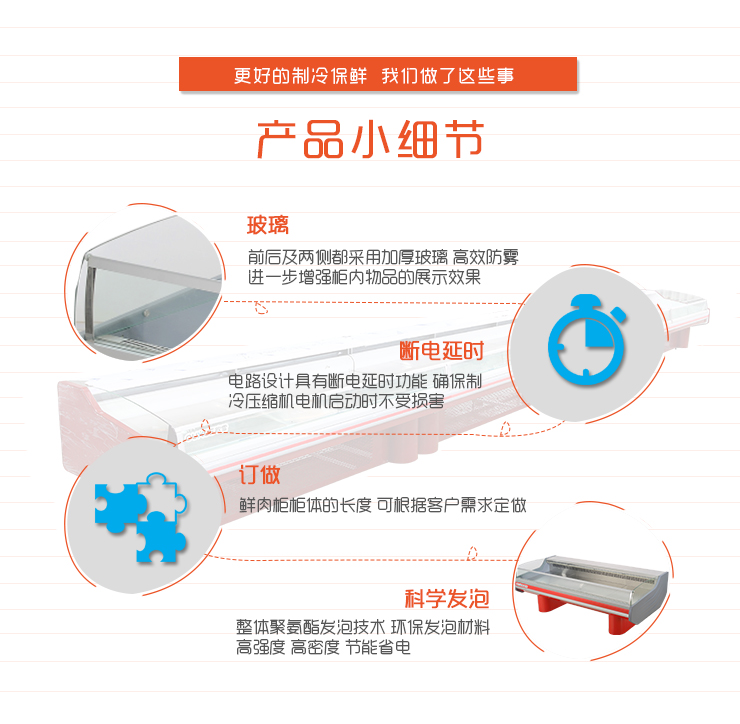 更好的制冷保鲜 我们做了这些事

产品小细节

玻璃

前后及两侧都采用加厚玻璃 高效防雾 进一步增强柜内物品的展示效果

断电延时

电路设计具有断电延时功能 确保制冷压缩机电机启动时不受损害

订做

鲜肉柜柜体的长度 可根据客户需求定做

科学发泡

整体聚氨酯发泡技术 环保发泡材料 高强度 高密度 节能省电